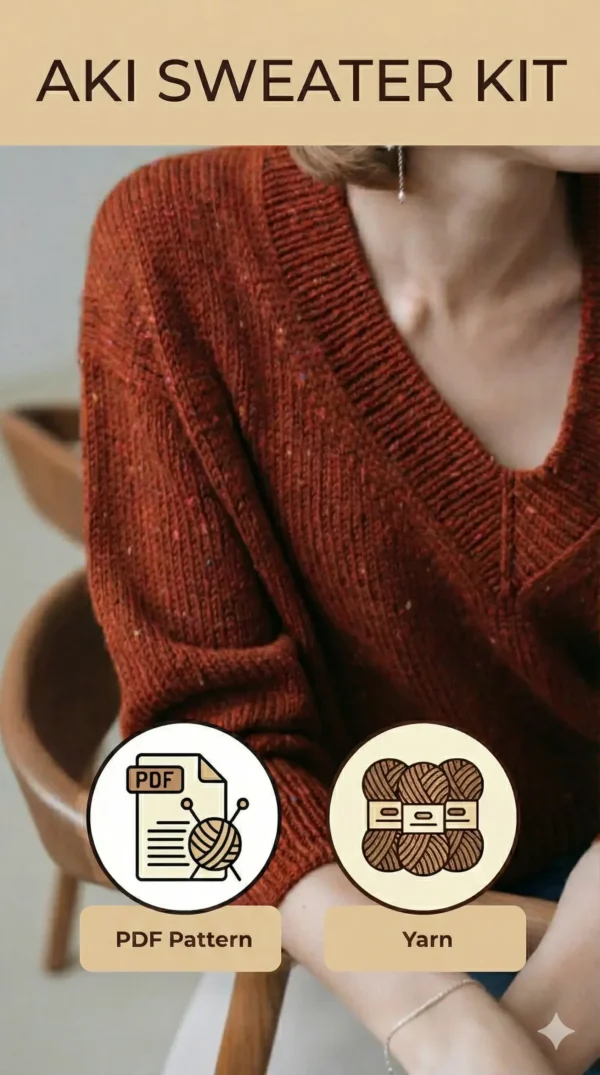 AKI SWEATER KIT

PDF

PDF Pattern

Yarn